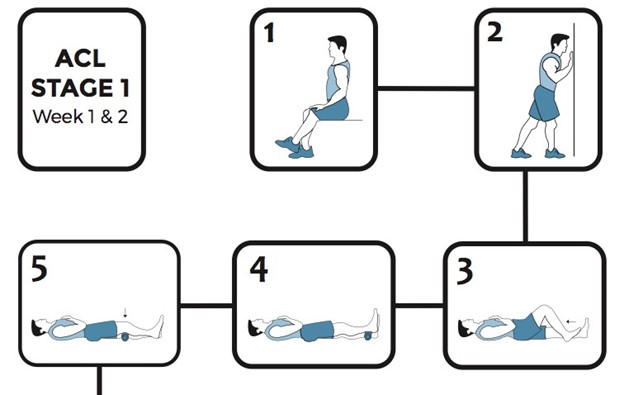 ACL
STAGE 1
Week 1 & 2

1

2

3

4

5